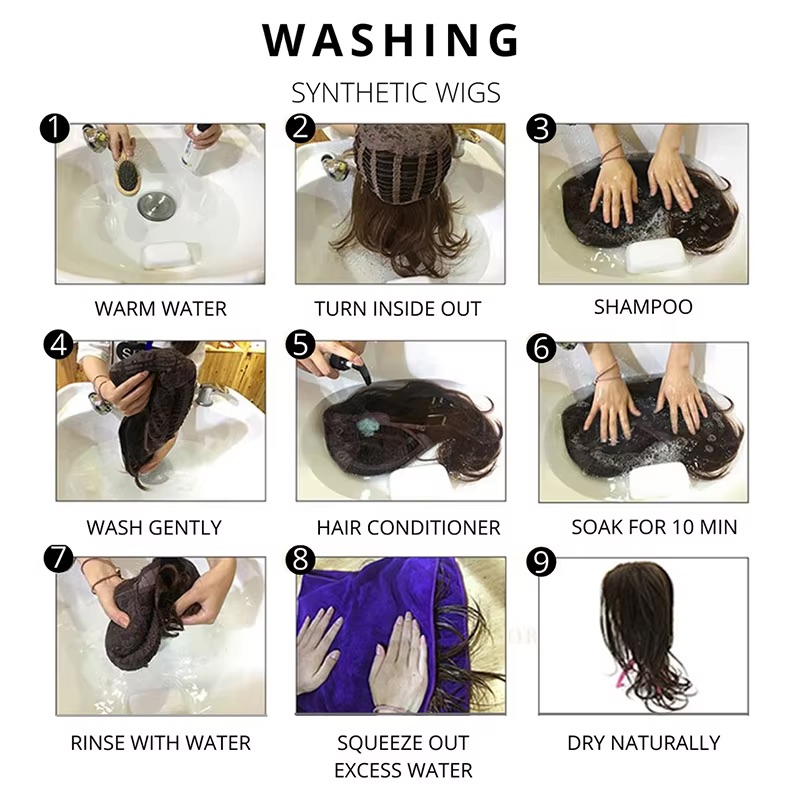 WASHING

SYNTHETIC WIGS

1
WARM WATER

2
TURN INSIDE OUT

3
SHAMPOO

4
WASH GENTLY

5
HAIR CONDITIONER

6
SOAK FOR 10 MIN

7
RINSE WITH WATER

8
SQUEEZE OUT EXCESS WATER

9
DRY NATURALLY